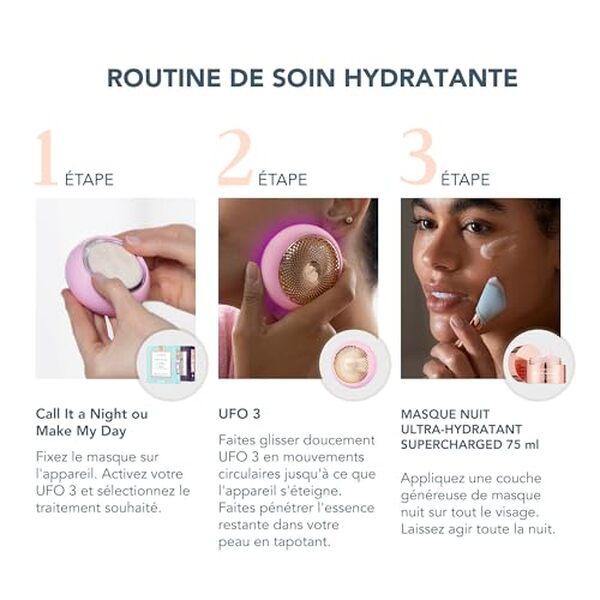 ROUTINE DE SOIN HYDRATANTE

1 ÉTAPE

Call It a Night ou Make My Day

Fixez le masque sur l'appareil. Activez votre UFO 3 et sélectionnez le traitement souhaité.

2 ÉTAPE

UFO 3

Faites glisser doucement UFO 3 en mouvements circulaires jusqu'à ce que l'appareil s'éteigne. Faites pénétrer l'essence restante dans votre peau en tapotant.

3 ÉTAPE

MASQUE NUIT ULTRA-HYDRATANT SUPERCHARGED 75 ml

Appliquez une couche généreuse de masque nuit sur tout le visage. Laissez agir toute la nuit.