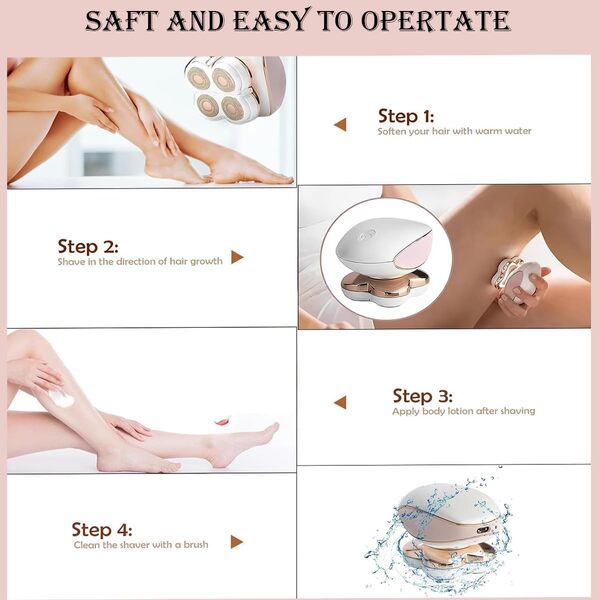 SAFT AND EASY TO OPERTATE

Step 1:
Soften your hair with warm water

Step 2:
Shave in the direction of hair growth

Step 3:
Apply body lotion after shaving

Step 4:
Clean the shaver with a brush